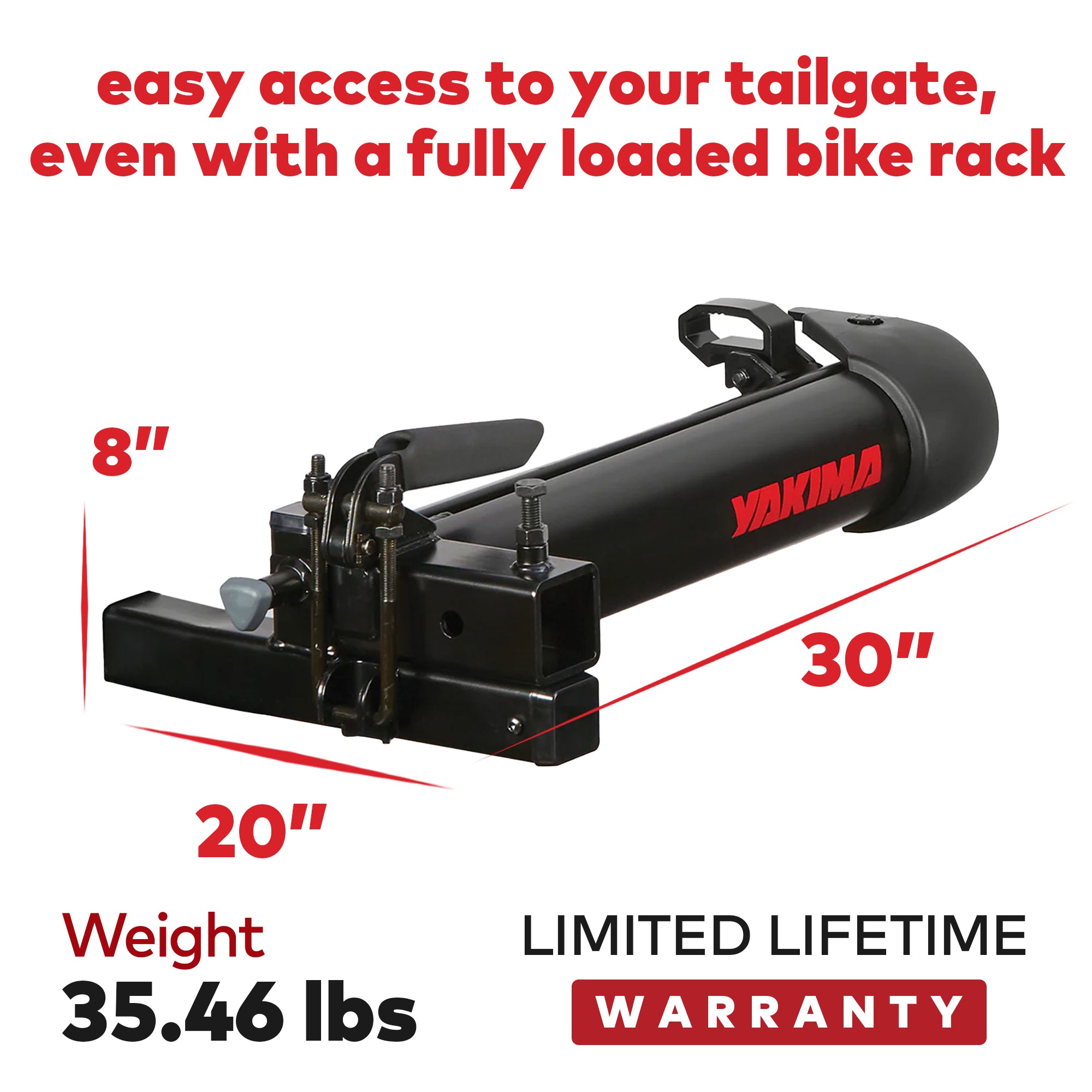 easy access to your tailgate, even with a fully loaded bike rack

8"

YAKIMA

30"

20"

Weight
35.46 lbs

LIMITED LIFETIME
WARRANTY