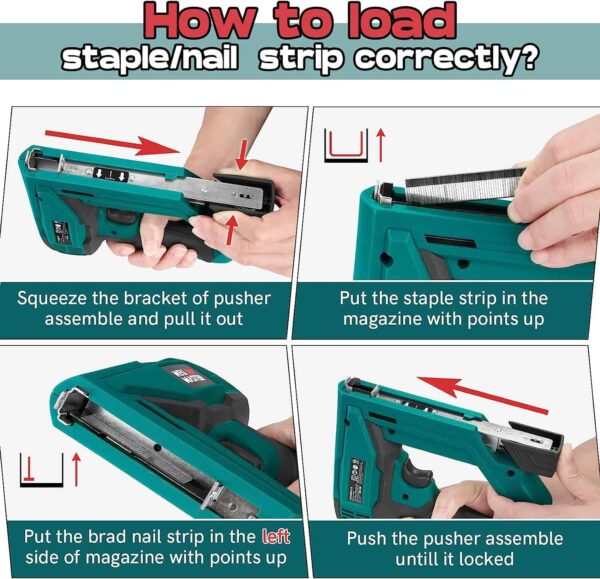 How to load
staple/nail strip correctly?

Squeeze the bracket of pusher assemble and pull it out

Put the staple strip in the magazine with points up

Put the brad nail strip in the left side of magazine with points up

Push the pusher assemble untill it locked